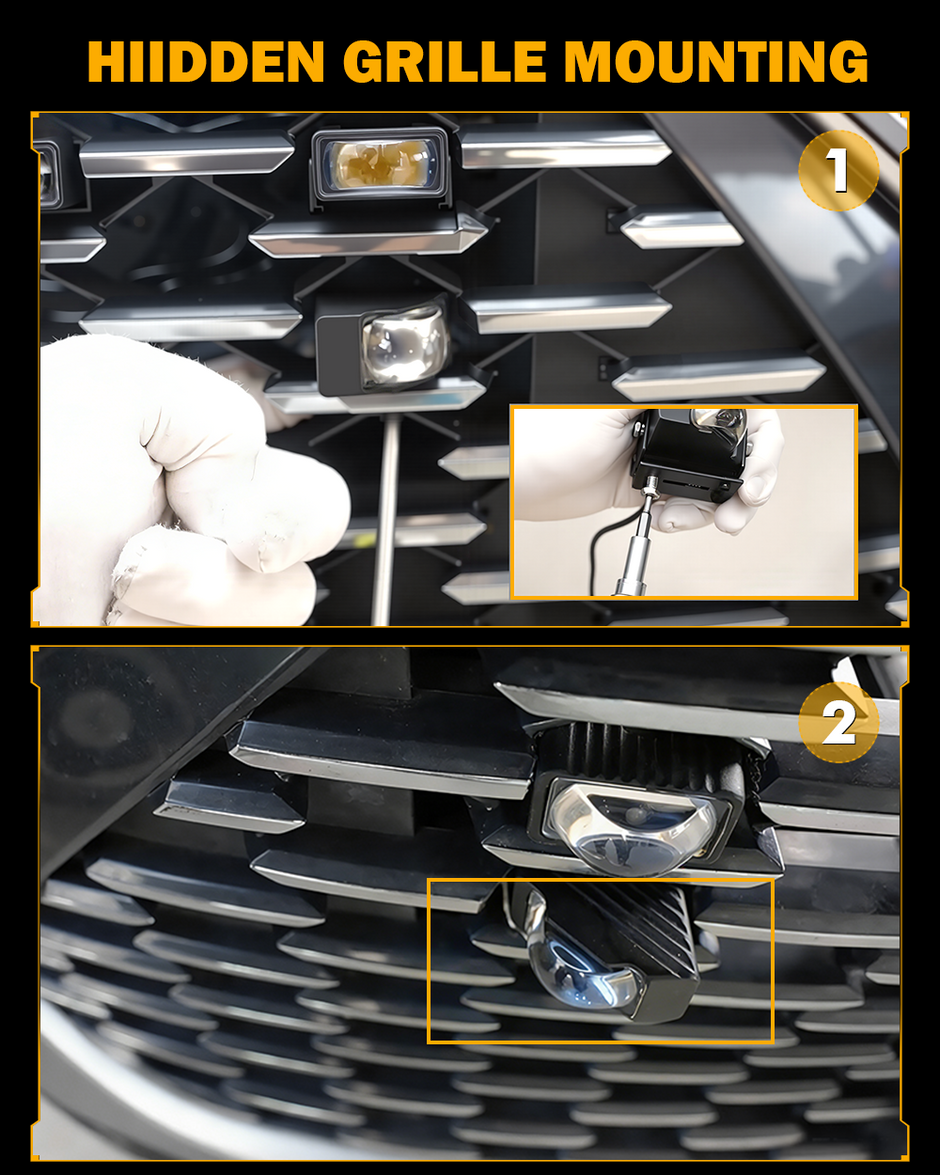 HIIDDEN GRILLE MOUNTING

1

2