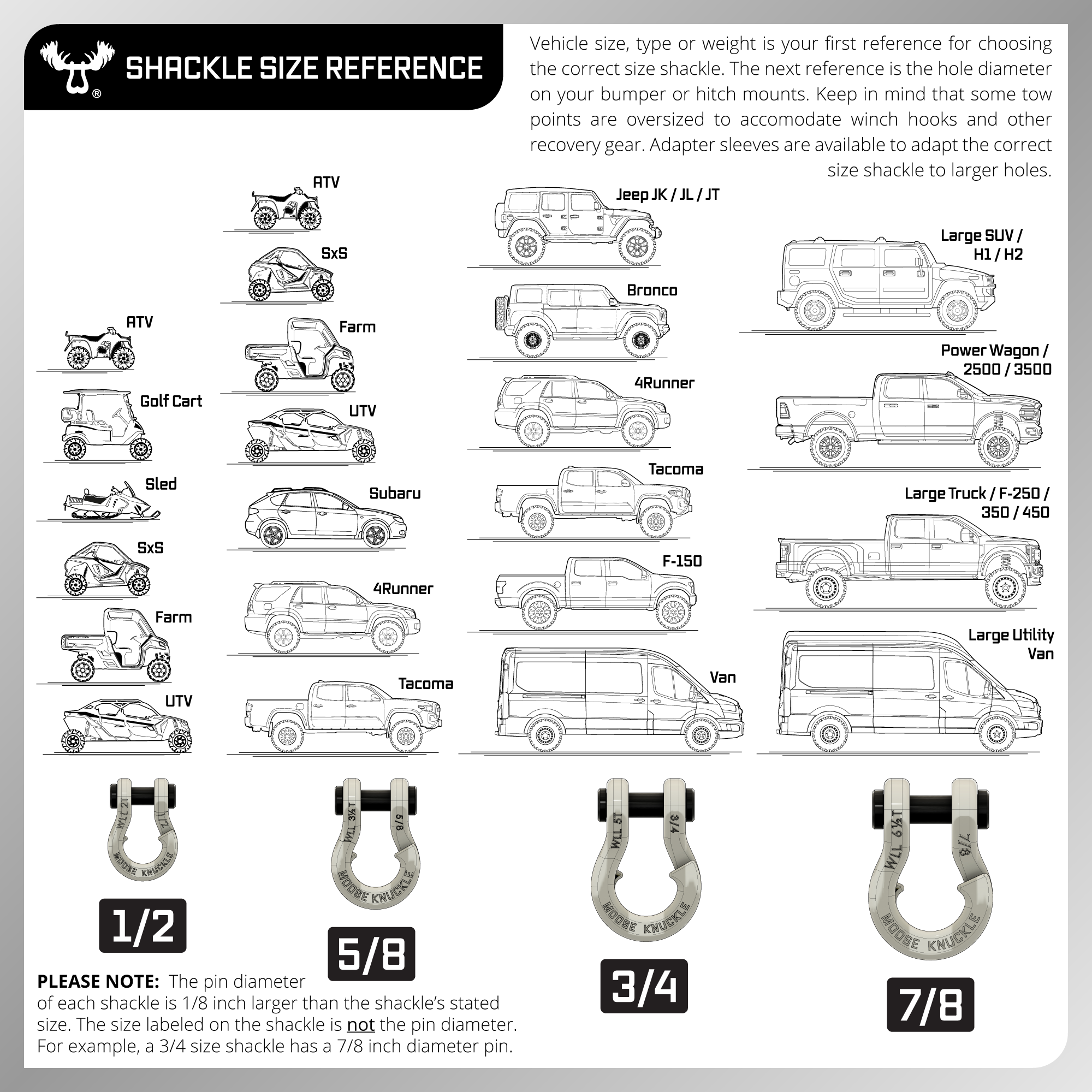 ®

SHACKLE SIZE REFERENCE

Vehicle size, type or weight is your first reference for choosing the correct size shackle. The next reference is the hole diameter on your bumper or hitch mounts. Keep in mind that some tow points are oversized to accomodate winch hooks and other recovery gear. Adapter sleeves are available to adapt the correct size shackle to larger holes.

ATV

Golf Cart

Sled

SxS

Farm

UTV

ATV

SxS

Farm

UTV

Subaru

4Runner

Tacoma

Jeep JK / JL / JT

Bronco

4Runner

Tacoma

F-150

Van

Large SUV / H1 / H2

Power Wagon / 2500 / 3500

Large Truck / F-250 / 350 / 450

Large Utility Van

WLL 2T 1/2 MOOSE KNUCKLE

1/2

WLL 3¼T 5/8 MOOSE KNUCKLE

5/8

WLL 5T 3/4 MOOSE KNUCKLE

3/4

WLL 6½T 7/8 MOOSE KNUCKLE

7/8

PLEASE NOTE: The pin diameter of each shackle is 1/8 inch larger than the shackle's stated size. The size labeled on the shackle is not the pin diameter. For example, a 3/4 size shackle has a 7/8 inch diameter pin.